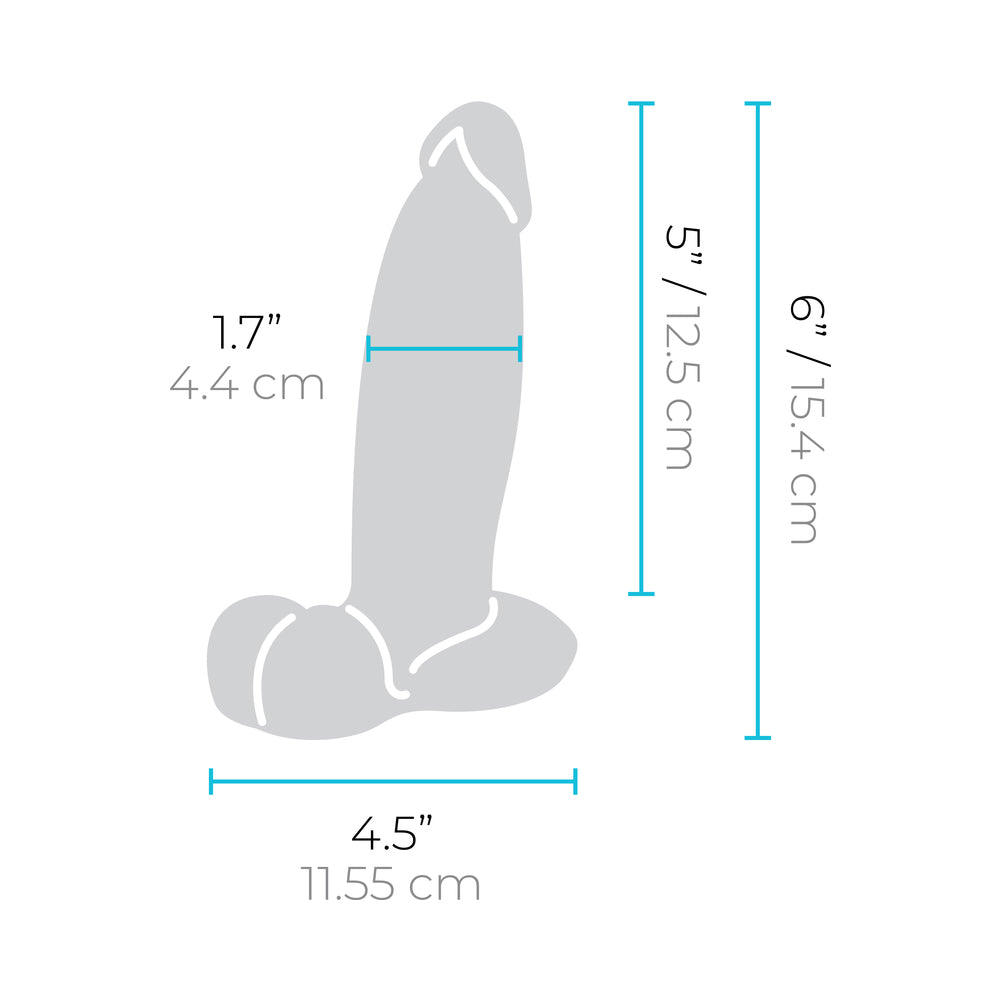 1.7”
4.4 cm

5” / 12.5 cm

6” / 15.4 cm

4.5”
11.55 cm